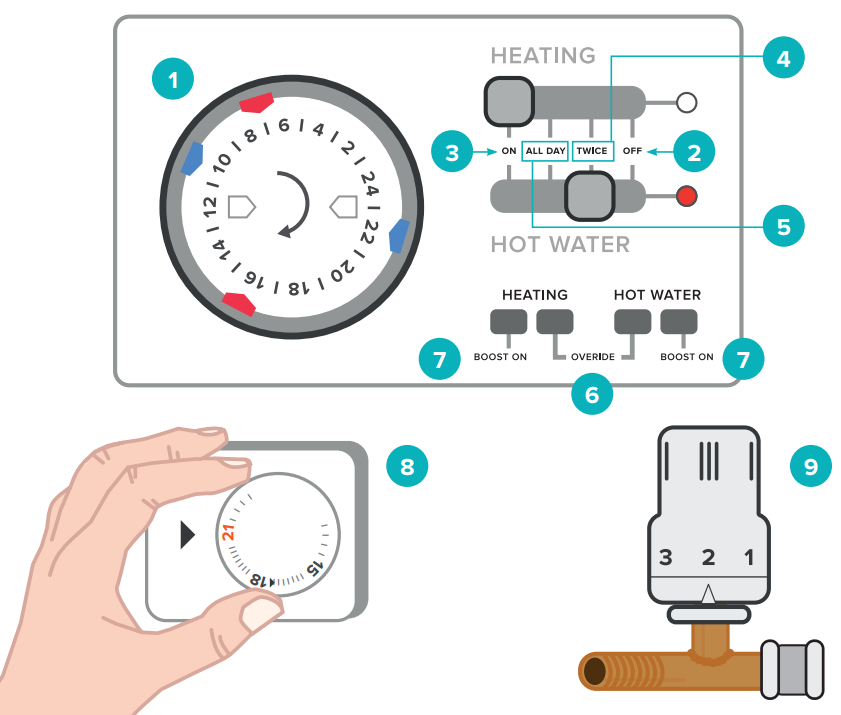 1

8 6 4 2 24 22 20 18 16 14 12 10

HEATING

4

3 ON ALL DAY TWICE OFF 2

5

HOT WATER

HEATING HOT WATER

7 BOOST ON OVERIDE BOOST ON 7

6

8

21 18 15

9

3 2 1