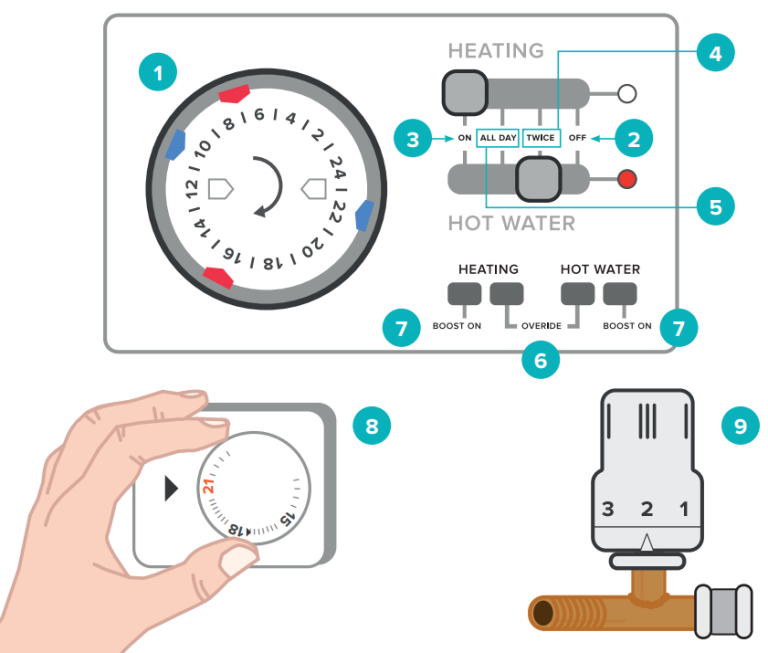 1

8 6 4 2 24 22 20 18 16 14 12 10

HEATING

4

3 ON ALL DAY TWICE OFF 2

5

HOT WATER

HEATING HOT WATER

7 BOOST ON OVERIDE BOOST ON 7

6

8

21 18 15

9

3 2 1